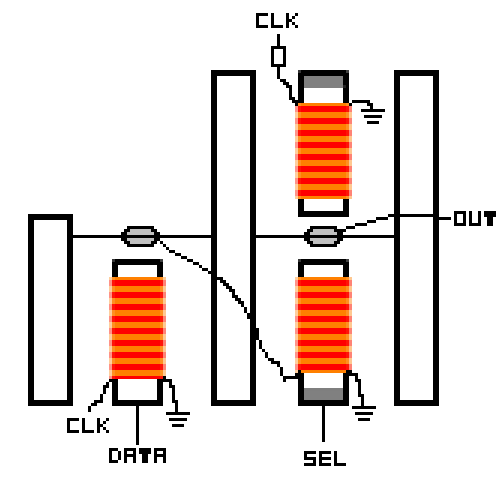 CLK
OUT
CLK
DATA
SEL