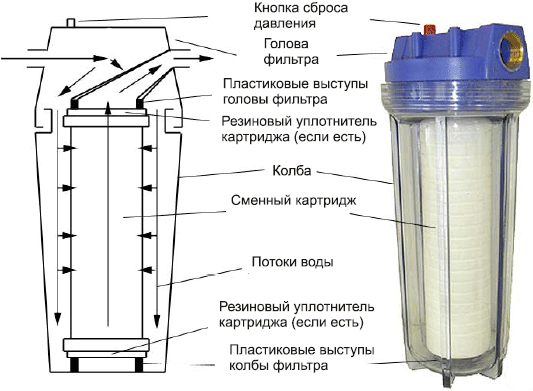 Кнопка сброса давления

Голова фильтра

Пластиковые выступы головы фильтра

Резиновый уплотнитель картриджа (если есть)

Колба

Сменный картридж

Потоки воды

Резиновый уплотнитель картриджа (если есть)

Пластиковые выступы колбы фильтра