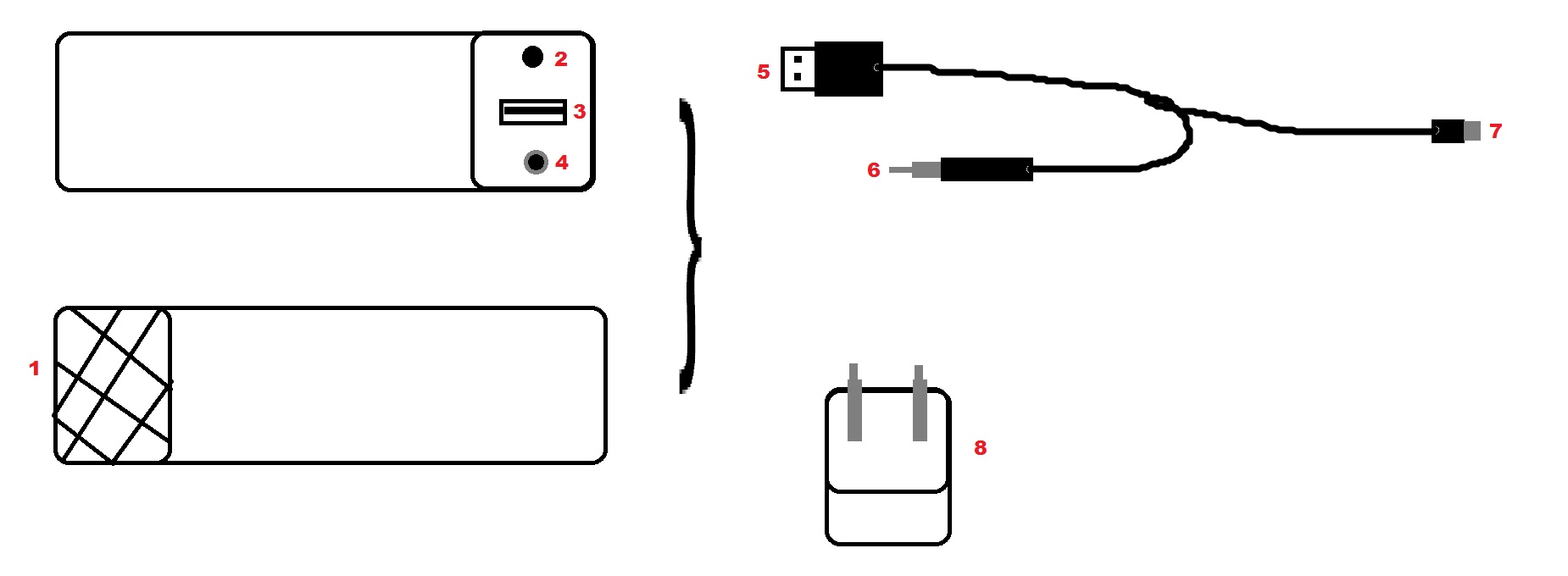 2
3
4
1
5
6
7
8