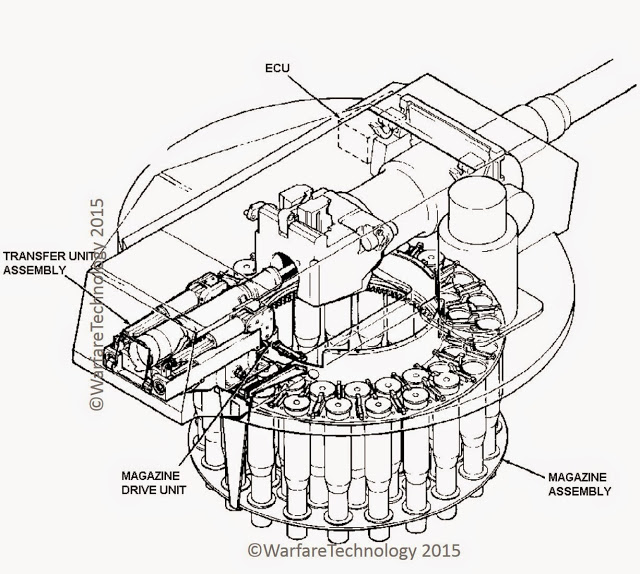 ECU

©WarfareTechnology 2015

TRANSFER UNIT ASSEMBLY

MAGAZINE DRIVE UNIT

MAGAZINE ASSEMBLY

©WarfareTechnology 2015